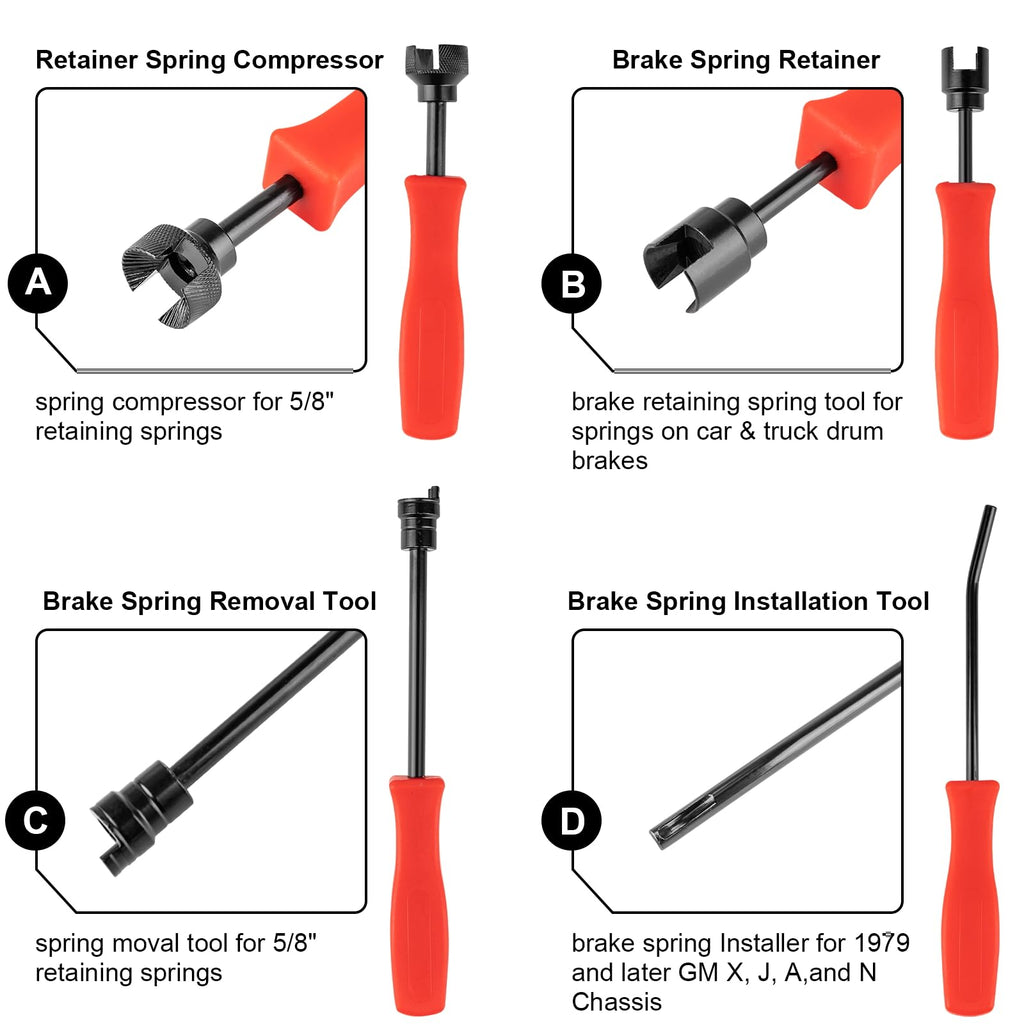 Retainer Spring Compressor

A

spring compressor for 5/8" retaining springs

Brake Spring Retainer

B

brake retaining spring tool for springs on car & truck drum brakes

Brake Spring Removal Tool

C

spring moval tool for 5/8" retaining springs

Brake Spring Installation Tool

D

brake spring Installer for 1979 and later GM X, J, A,and N Chassis